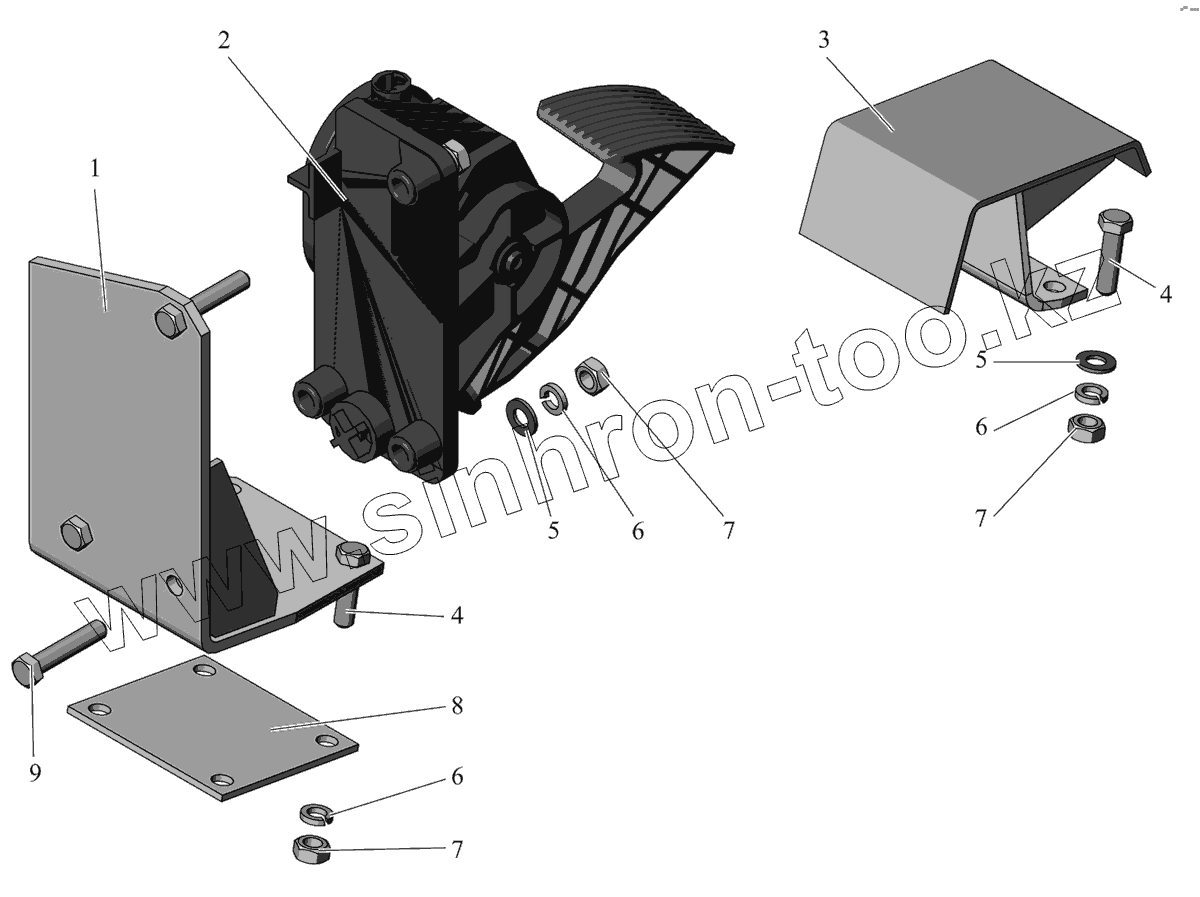 2

3

1

4

5

6

7

5

6

7

4

8

9

6

7

www.sinhron-too.kz